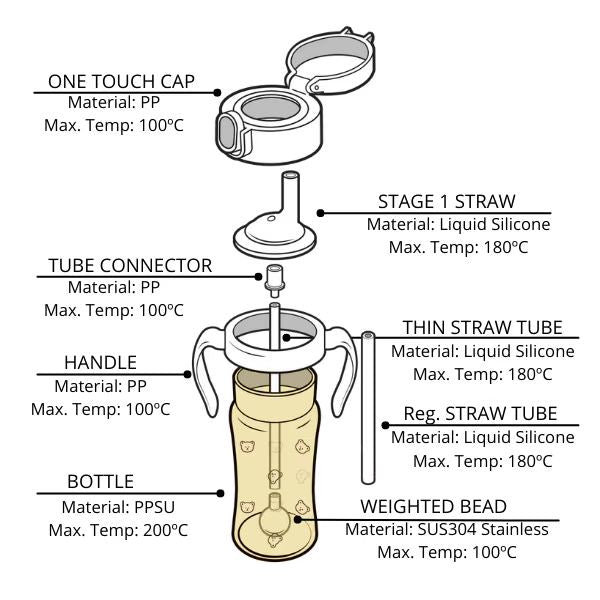 ONE TOUCH CAP
Material: PP
Max. Temp: 100ºC

STAGE 1 STRAW
Material: Liquid Silicone
Max. Temp: 180ºC

TUBE CONNECTOR
Material: PP
Max. Temp: 100ºC

THIN STRAW TUBE
Material: Liquid Silicone
Max. Temp: 180ºC

HANDLE
Material: PP
Max. Temp: 100ºC

Reg. STRAW TUBE
Material: Liquid Silicone
Max. Temp: 180ºC

BOTTLE
Material: PPSU
Max. Temp: 200ºC

WEIGHTED BEAD
Material: SUS304 Stainless
Max. Temp: 100ºC