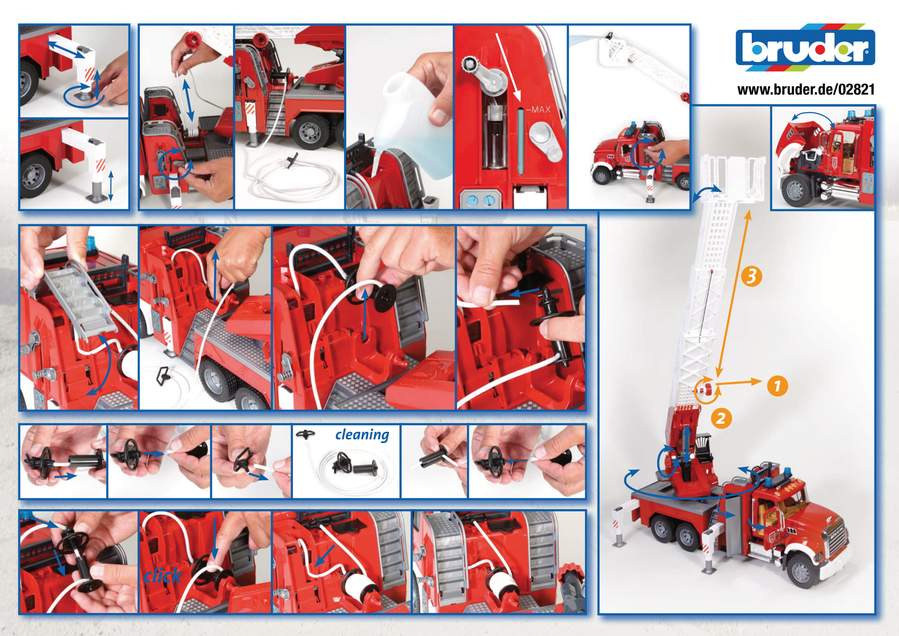 bruder

www.bruder.de/02821

MAX

3

1

2

cleaning

click